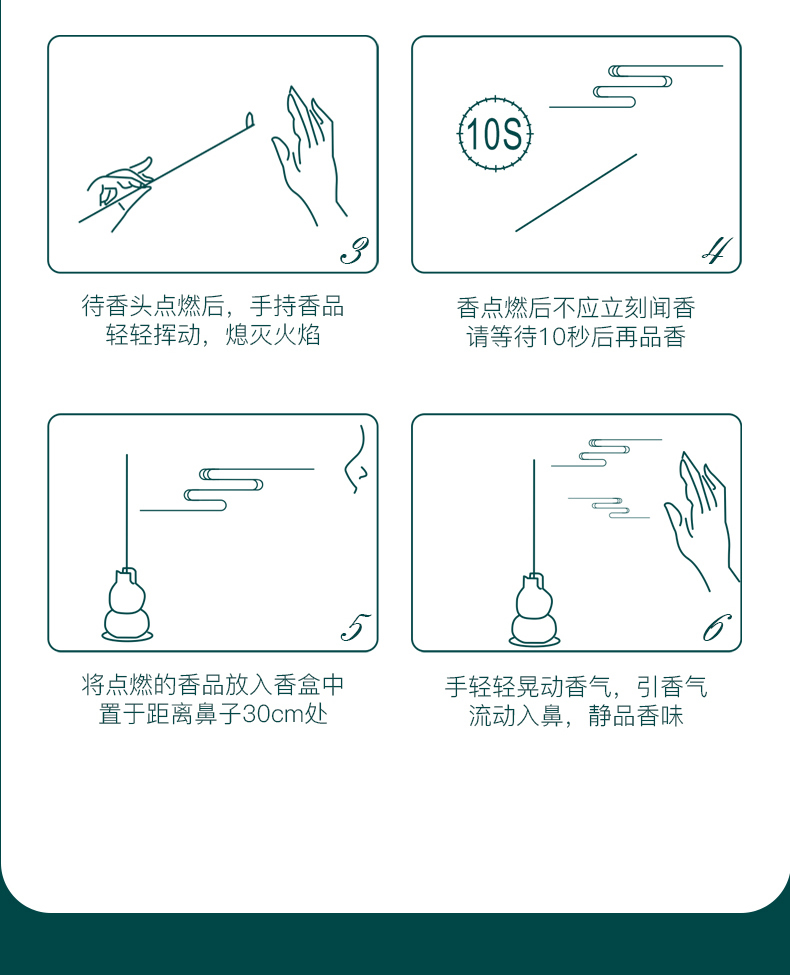 3

待香头点燃后，手持香品
轻轻挥动，熄灭火焰

10S

4

香点燃后不应立刻闻香
请等待10秒后再品香

5

将点燃的香品放入香盒中
置于距离鼻子30cm处

6

手轻轻晃动香气，引香气
流动入鼻，静品香味