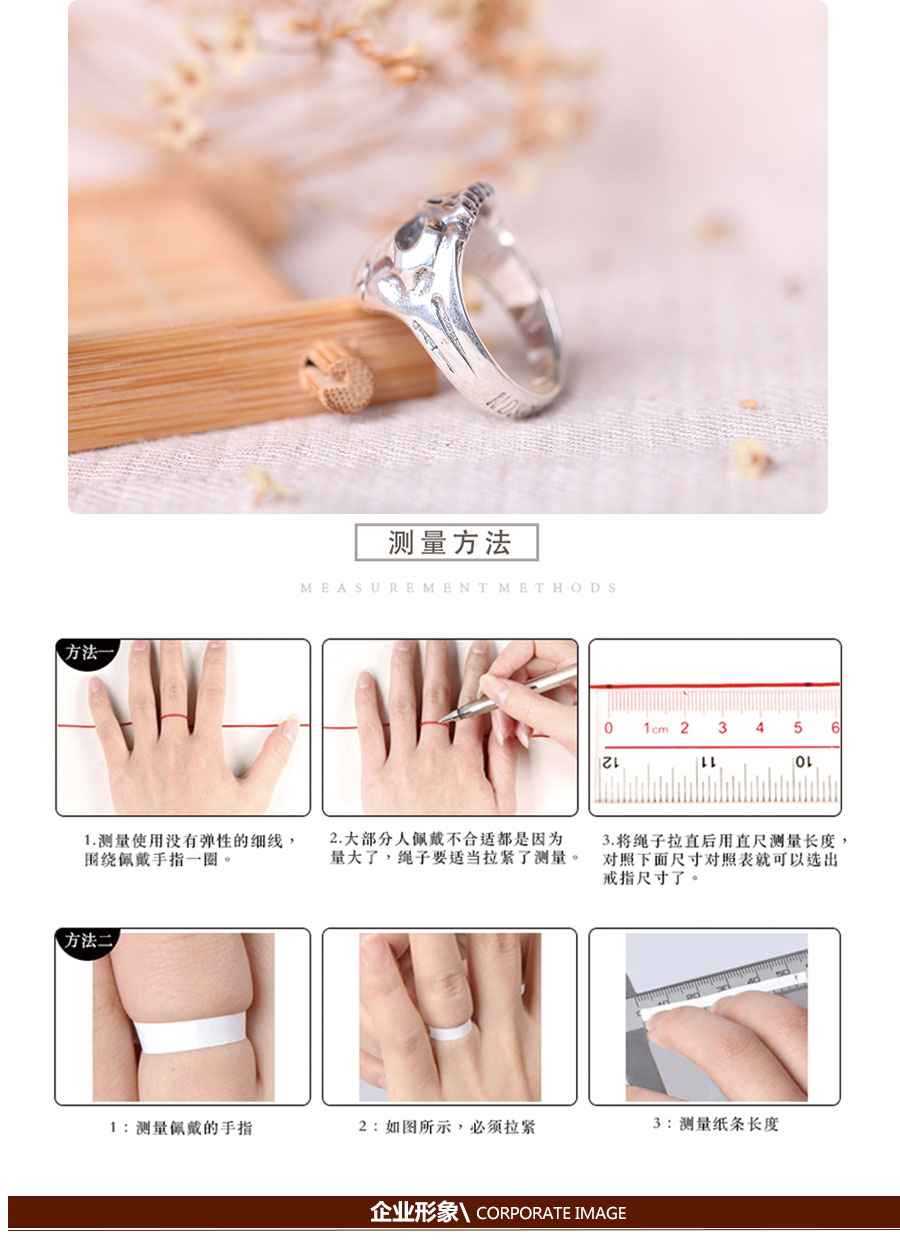 测量方法

MEASUREMENT METHODS

方法一

0 1cm 2 3 4 5 6
12 11 10

1.测量使用没有弹性的细线，围绕佩戴手指一圈。

2.大部分人佩戴不合适都是因为量大了，绳子要适当拉紧了测量。

3.将绳子拉直后用直尺测量长度，对照下面尺寸对照表就可以选出戒指尺寸了。

方法二

1：测量佩戴的手指

2：如图所示，必须拉紧

3：测量纸条长度

企业形象\ CORPORATE IMAGE