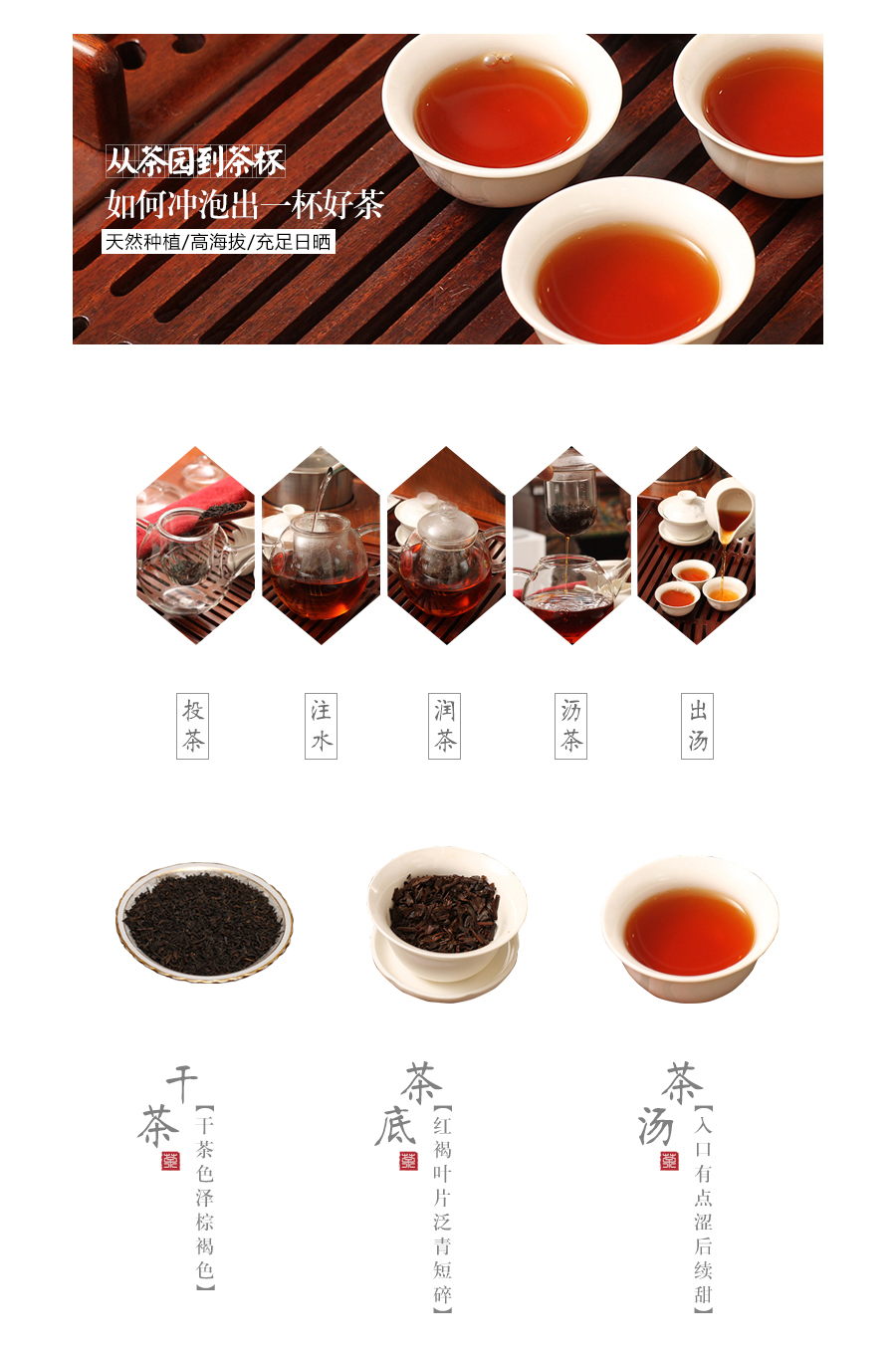 从茶园到茶杯
如何冲泡出一杯好茶
天然种植/高海拔/充足日晒

投茶

注水

润茶

沥茶

出汤

干茶
【干茶色泽棕褐色】

茶底
【红褐叶片泛青短碎】

茶汤
【入口有点涩后续甜】